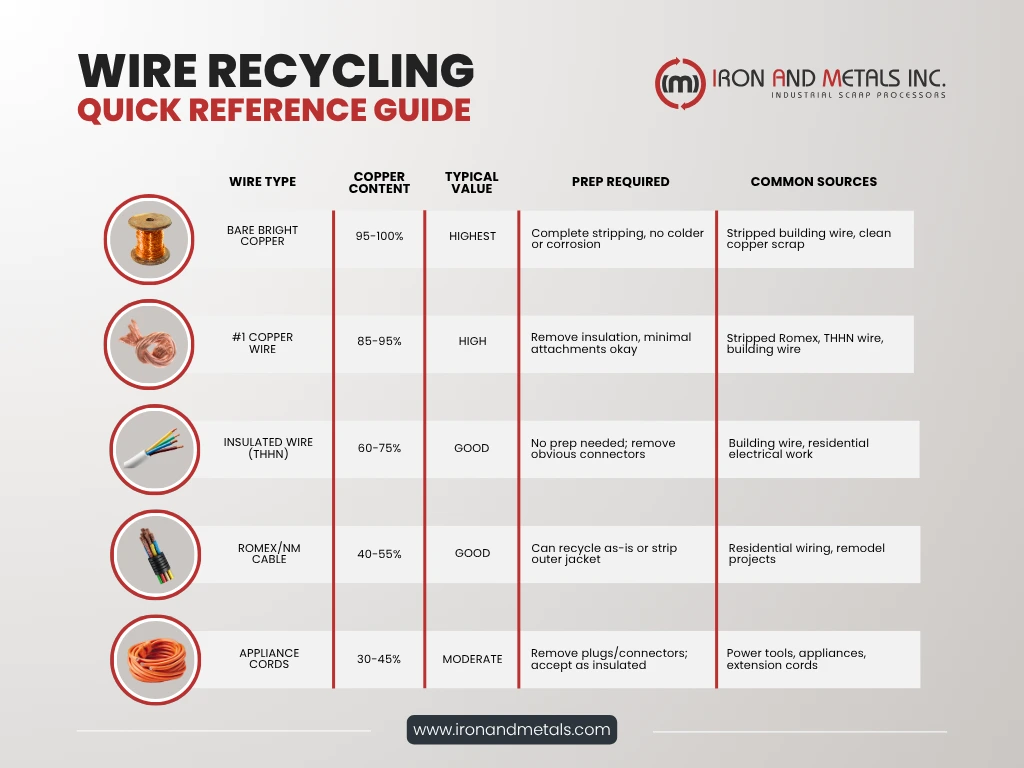 WIRE RECYCLING
QUICK REFERENCE GUIDE

(m) IRON AND METALS INC.
INDUSTRIAL SCRAP PROCESSORS

| WIRE TYPE | COPPER CONTENT | TYPICAL VALUE | PREP REQUIRED | COMMON SOURCES |
|---|---|---|---|---|
| BARE BRIGHT COPPER | 95-100% | HIGHEST | Complete stripping, no colder or corrosion | Stripped building wire, clean copper scrap |
| #1 COPPER WIRE | 85-95% | HIGH | Remove insulation, minimal attachments okay | Stripped Romex, THHN wire, building wire |
| INSULATED WIRE (THHN) | 60-75% | GOOD | No prep needed; remove obvious connectors | Building wire, residential electrical work |
| ROMEX/NM CABLE | 40-55% | GOOD | Can recycle as-is or strip outer jacket | Residential wiring, remodel projects |
| APPLIANCE CORDS | 30-45% | MODERATE | Remove plugs/connectors; accept as insulated | Power tools, appliances, extension cords |

www.ironandmetals.com